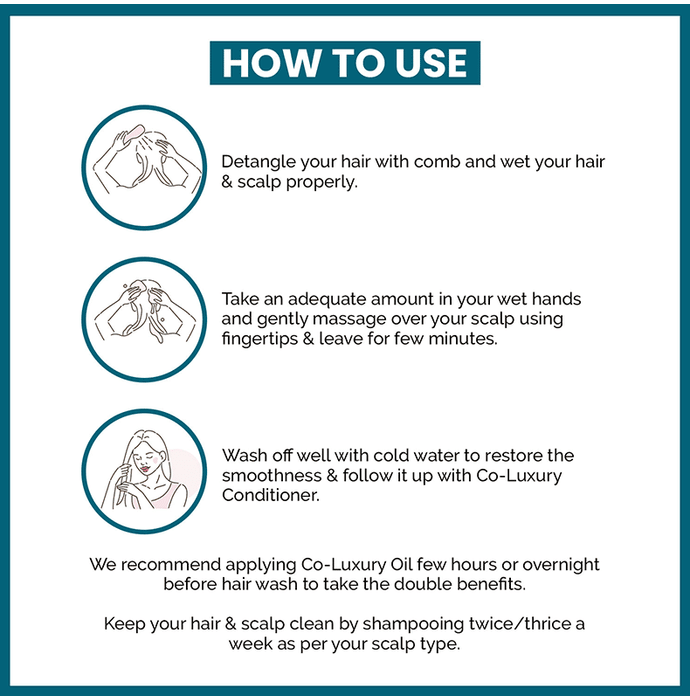 HOW TO USE

Detangle your hair with comb and wet your hair & scalp properly.

Take an adequate amount in your wet hands and gently massage over your scalp using fingertips & leave for few minutes.

Wash off well with cold water to restore the smoothness & follow it up with Co-Luxury Conditioner.

We recommend applying Co-Luxury Oil few hours or overnight before hair wash to take the double benefits.

Keep your hair & scalp clean by shampooing twice/thrice a week as per your scalp type.