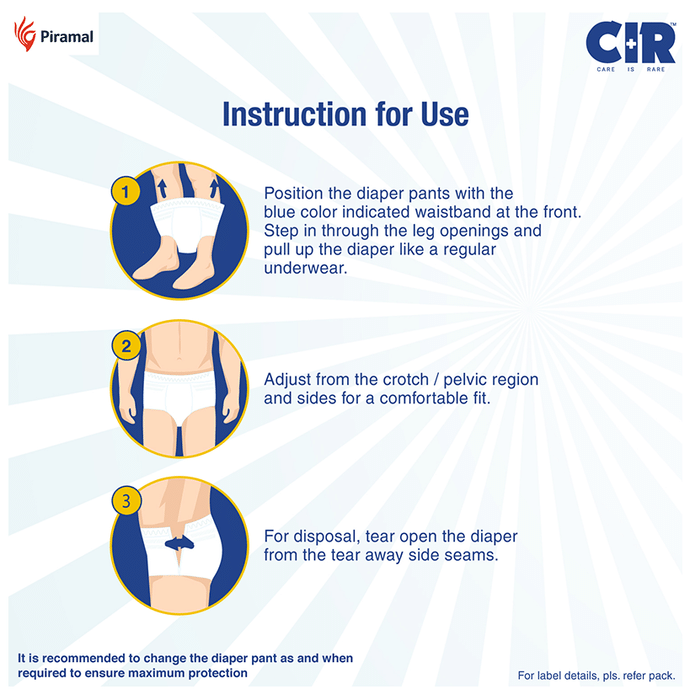 Piramal

CIR™
CARE IS RARE

Instruction for Use

1

Position the diaper pants with the blue color indicated waistband at the front. Step in through the leg openings and pull up the diaper like a regular underwear.

2

Adjust from the crotch / pelvic region and sides for a comfortable fit.

3

For disposal, tear open the diaper from the tear away side seams.

It is recommended to change the diaper pant as and when required to ensure maximum protection

For label details, pls. refer pack.