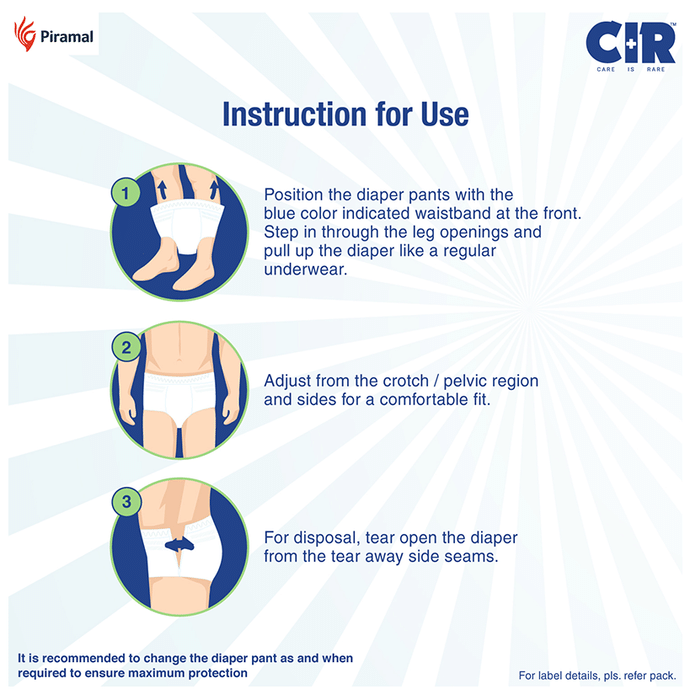 Piramal

CIR™
CARE IS RARE

Instruction for Use

1

Position the diaper pants with the blue color indicated waistband at the front. Step in through the leg openings and pull up the diaper like a regular underwear.

2

Adjust from the crotch / pelvic region and sides for a comfortable fit.

3

For disposal, tear open the diaper from the tear away side seams.

It is recommended to change the diaper pant as and when required to ensure maximum protection

For label details, pls. refer pack.